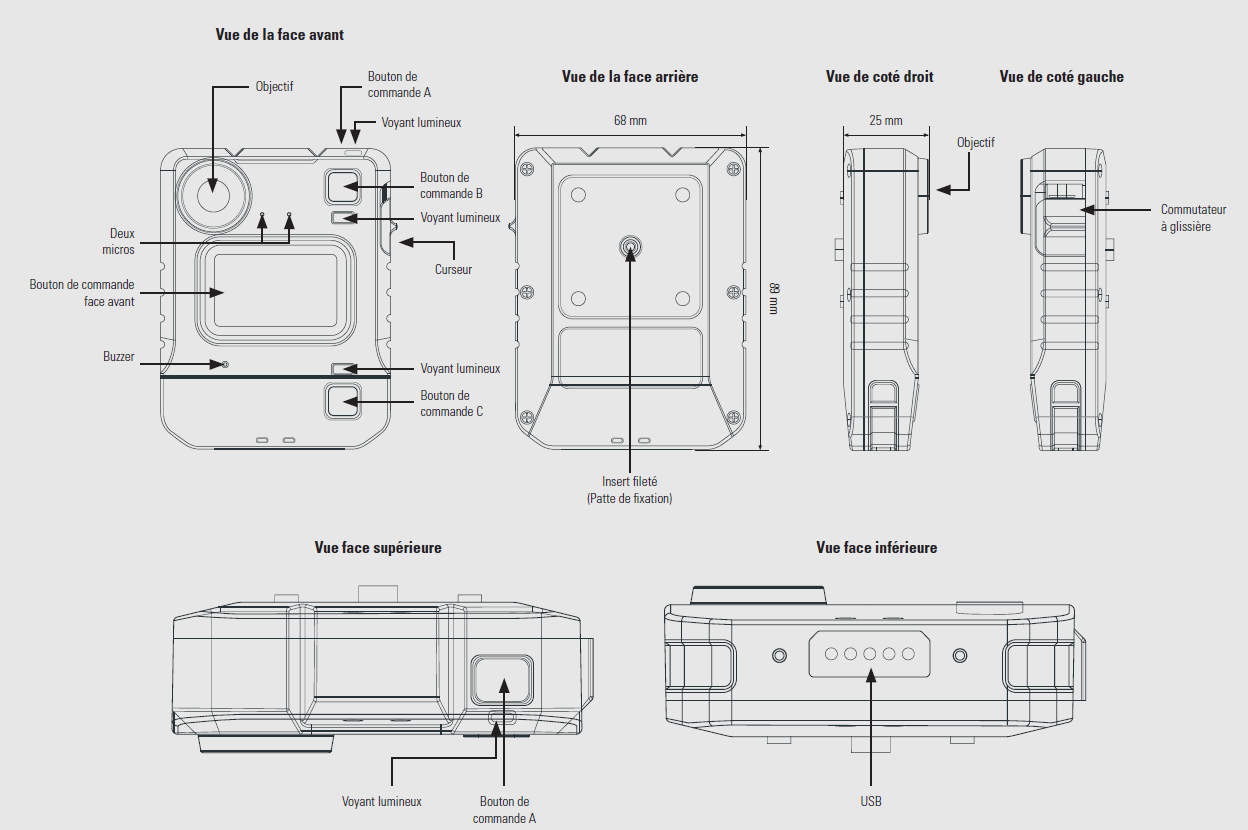 Vue de la face avant

Objectif

Bouton de commande A

Voyant lumineux

Bouton de commande B

Voyant lumineux

Deux micros

Curseur

Bouton de commande face avant

Buzzer

Voyant lumineux

Bouton de commande C

Vue de la face arrière

68 mm

89 mm

Insert fileté (Patte de fixation)

Vue de coté droit

25 mm

Objectif

Vue de coté gauche

Commutateur à glissière

Vue face supérieure

Voyant lumineux

Bouton de commande A

Vue face inférieure

USB